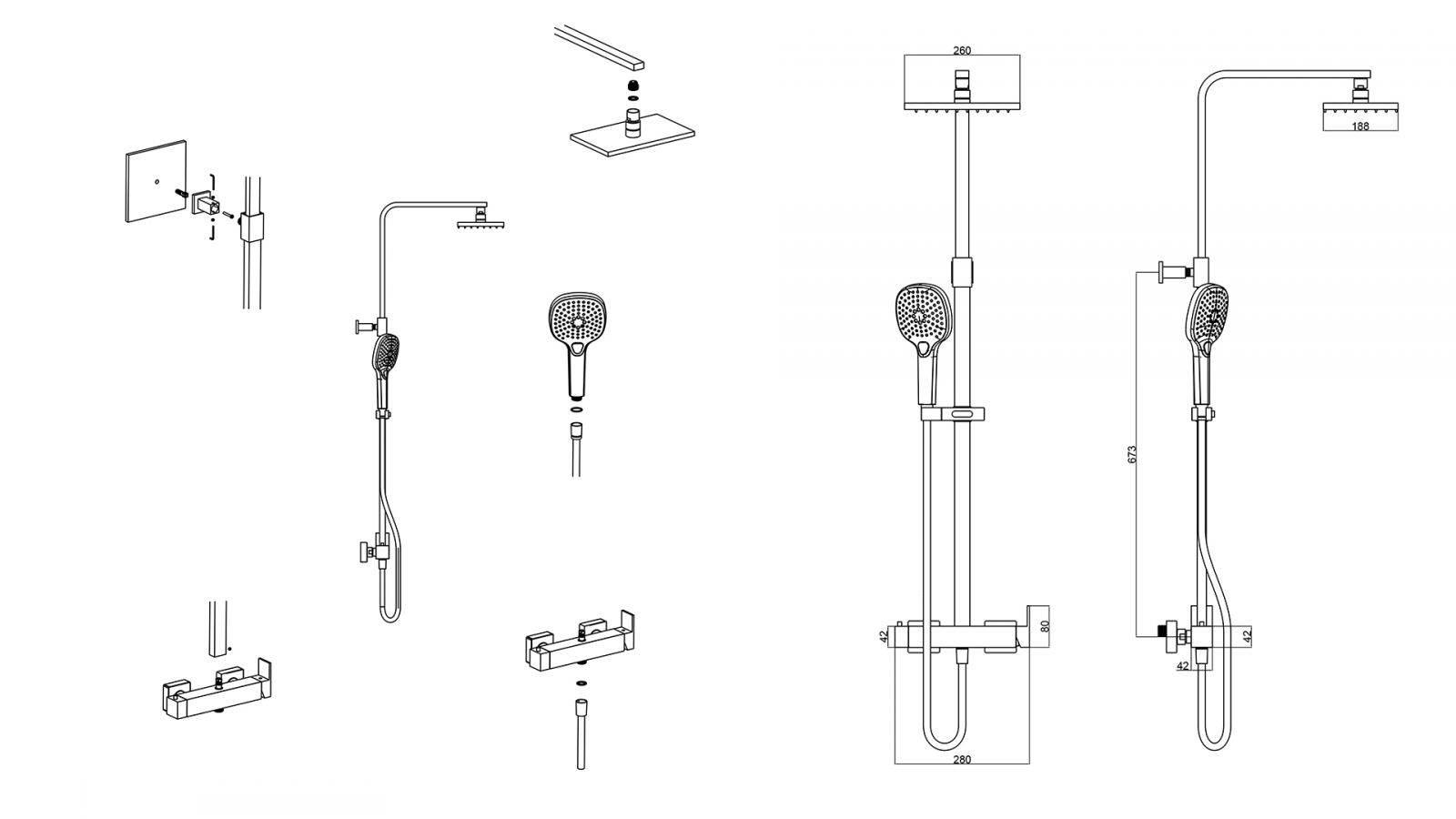 260

188

673

42

80

42

42

280